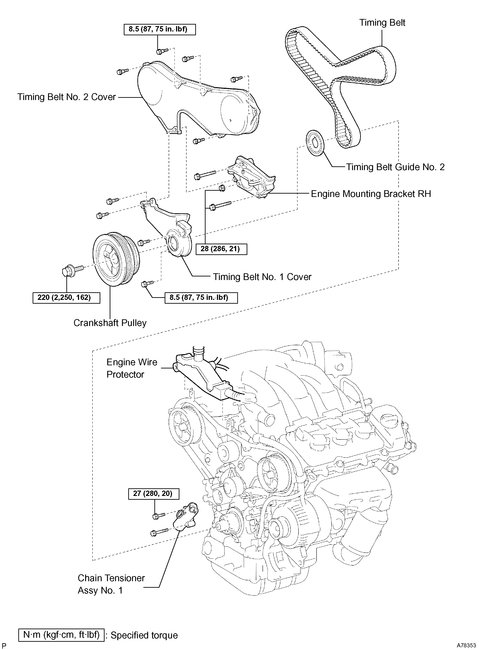 8.5 (87, 75 in. lbf)

Timing Belt

Timing Belt No. 2 Cover

Timing Belt Guide No. 2

Engine Mounting Bracket RH

28 (286, 21)

Timing Belt No. 1 Cover

220 (2,250, 162)

8.5 (87, 75 in. lbf)

Crankshaft Pulley

Engine Wire Protector

27 (280, 20)

Chain Tensioner Assy No. 1

N·m (kgf·cm, ft·lbf) : Specified torque

P

A78353