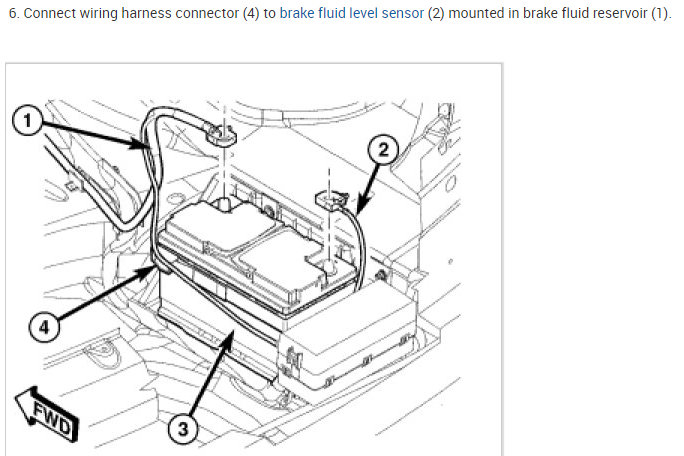 6. Connect wiring harness connector (4) to brake fluid level sensor (2) mounted in brake fluid reservoir (1).

1

2

4

3

FWD