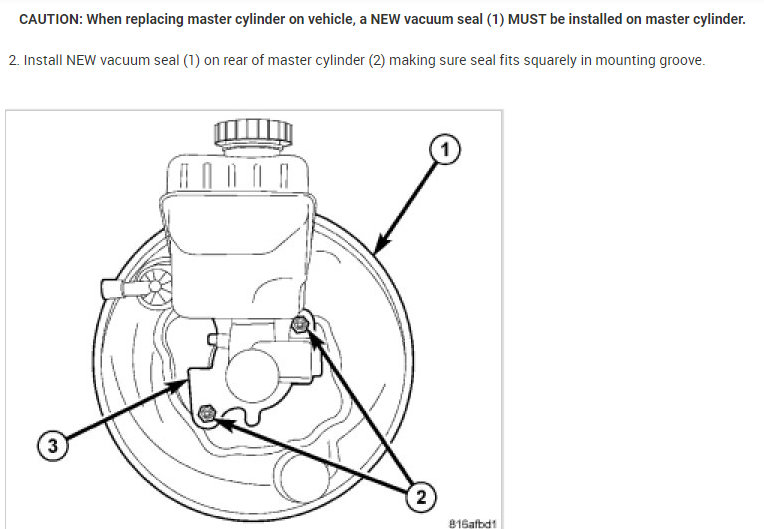 CAUTION: When replacing master cylinder on vehicle, a NEW vacuum seal (1) MUST be installed on master cylinder.

2. Install NEW vacuum seal (1) on rear of master cylinder (2) making sure seal fits squarely in mounting groove.

1

3

2

816afbd1