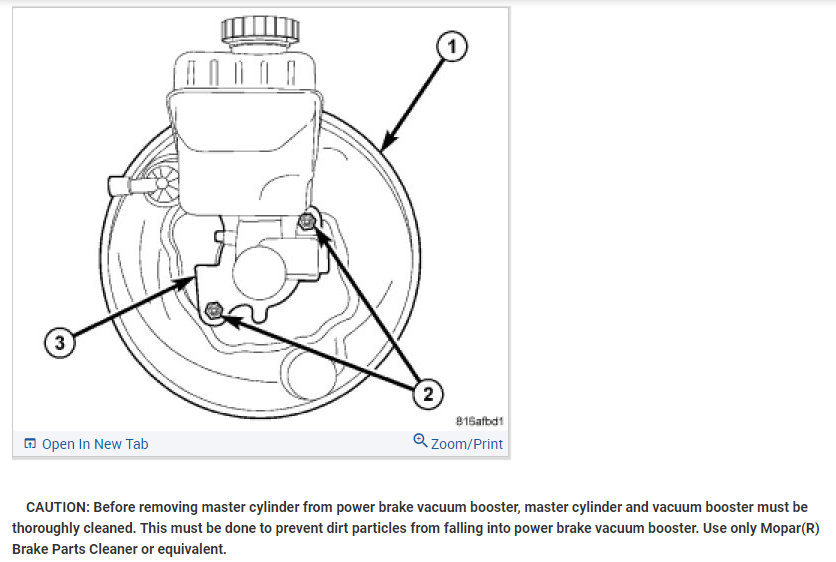 1

3

2

816afbd1

Open In New Tab

Zoom/Print

CAUTION: Before removing master cylinder from power brake vacuum booster, master cylinder and vacuum booster must be thoroughly cleaned. This must be done to prevent dirt particles from falling into power brake vacuum booster. Use only Mopar(R) Brake Parts Cleaner or equivalent.