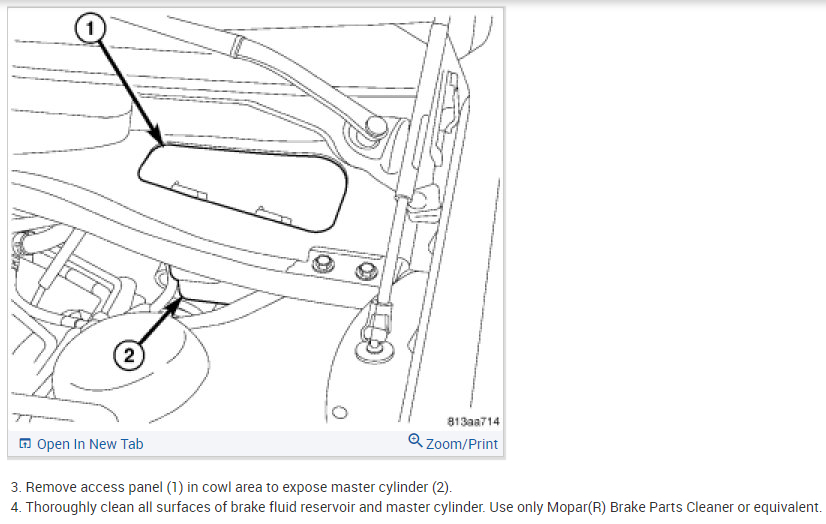 1

2

813aa714

Open In New Tab

Zoom/Print

3. Remove access panel (1) in cowl area to expose master cylinder (2).
4. Thoroughly clean all surfaces of brake fluid reservoir and master cylinder. Use only Mopar(R) Brake Parts Cleaner or equivalent.