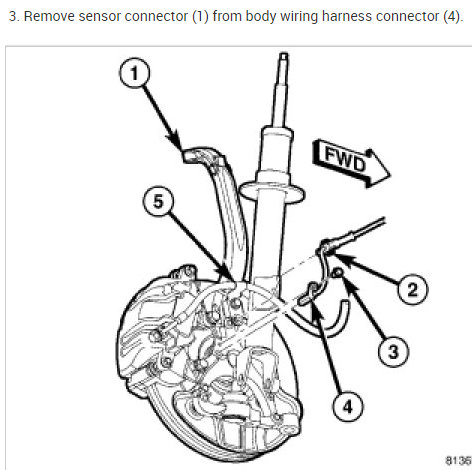 3. Remove sensor connector (1) from body wiring harness connector (4).

1

FWD

5

2

3

4

8136