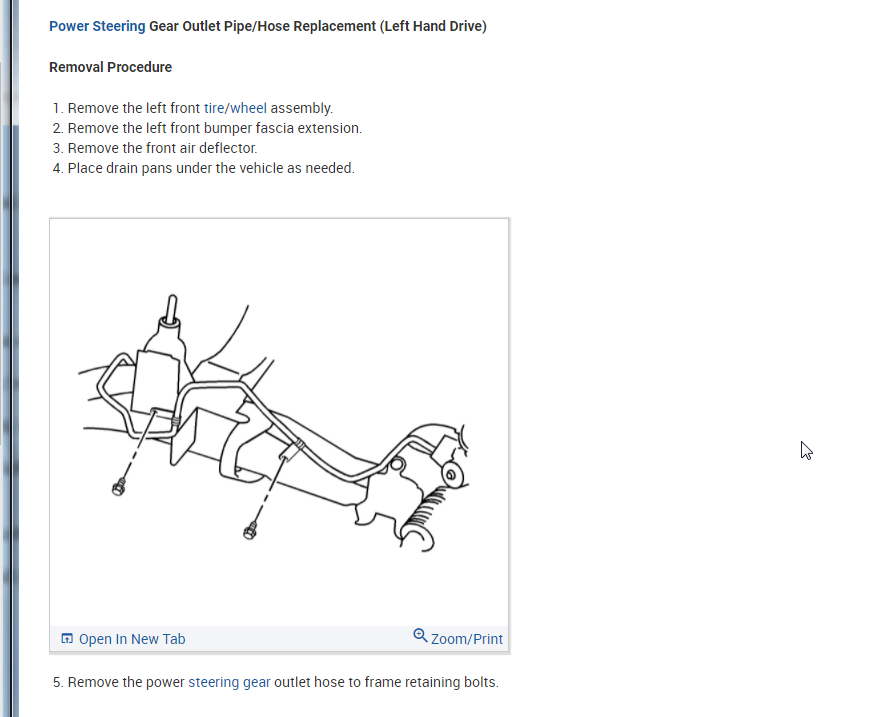 Power Steering Gear Outlet Pipe/Hose Replacement (Left Hand Drive)

Removal Procedure

1. Remove the left front tire/wheel assembly.
2. Remove the left front bumper fascia extension.
3. Remove the front air deflector.
4. Place drain pans under the vehicle as needed.

Open In New Tab

Zoom/Print

5. Remove the power steering gear outlet hose to frame retaining bolts.