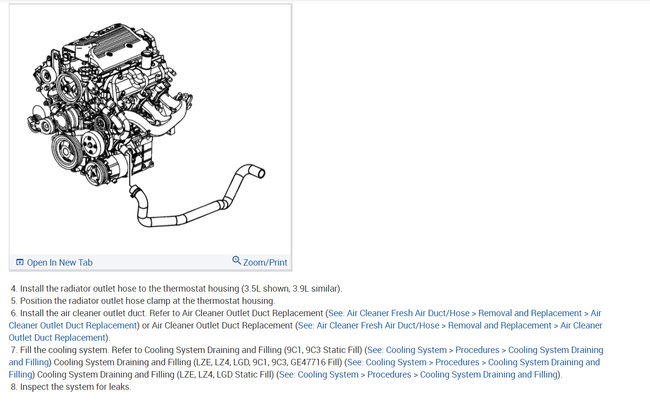 Open In New Tab
Zoom/Print

4. Install the radiator outlet hose to the thermostat housing (3.5L shown, 3.9L similar).
5. Position the radiator outlet hose clamp at the thermostat housing.
6. Install the air cleaner outlet duct. Refer to Air Cleaner Outlet Duct Replacement (See: Air Cleaner Fresh Air Duct/Hose > Removal and Replacement > Air Cleaner Outlet Duct Replacement) or Air Cleaner Outlet Duct Replacement (See: Air Cleaner Fresh Air Duct/Hose > Removal and Replacement > Air Cleaner Outlet Duct Replacement).
7. Fill the cooling system. Refer to Cooling System Draining and Filling (9C1, 9C3 Static Fill) (See: Cooling System > Procedures > Cooling System Draining and Filling) Cooling System Draining and Filling (LZE, LZ4, LGD, 9C1, 9C3, GE47716 Fill) (See: Cooling System > Procedures > Cooling System Draining and Filling) Cooling System Draining and Filling (LZE, LZ4, LGD Static Fill) (See: Cooling System > Procedures > Cooling System Draining and Filling).
8. Inspect the system for leaks.