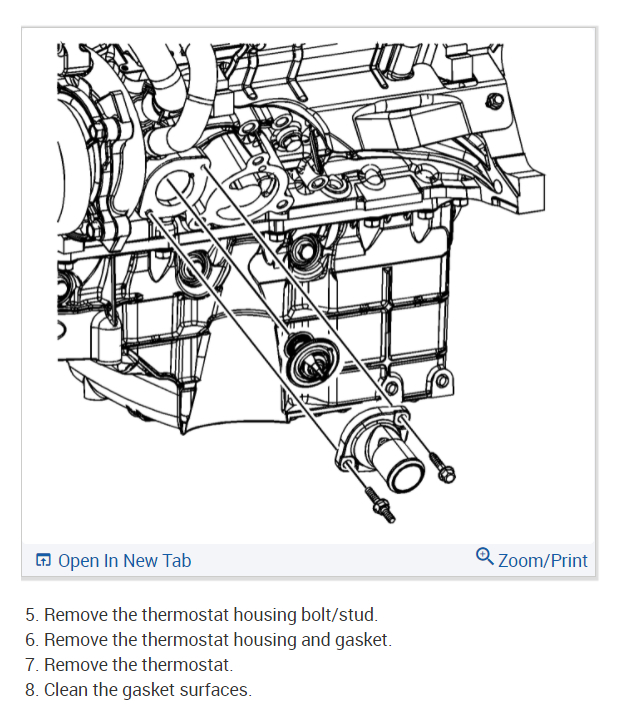 Open In New Tab

Zoom/Print

5. Remove the thermostat housing bolt/stud.
6. Remove the thermostat housing and gasket.
7. Remove the thermostat.
8. Clean the gasket surfaces.