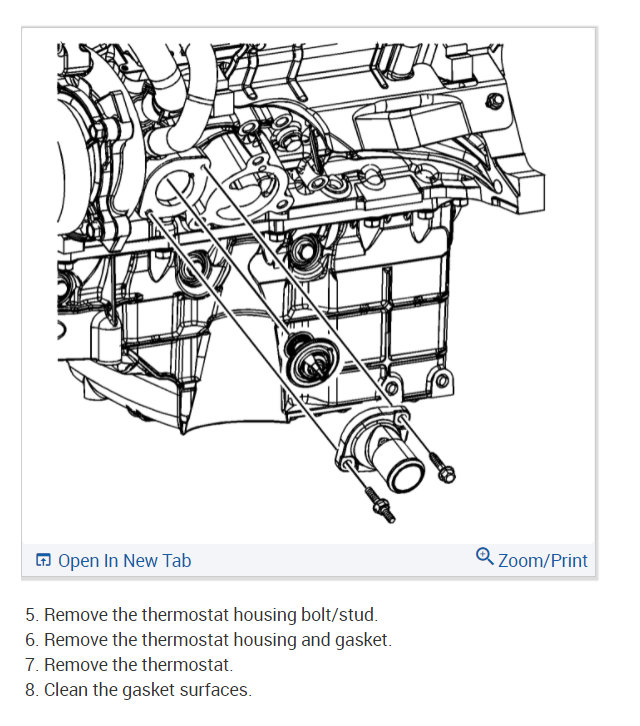 Open In New Tab

Zoom/Print

5. Remove the thermostat housing bolt/stud.
6. Remove the thermostat housing and gasket.
7. Remove the thermostat.
8. Clean the gasket surfaces.