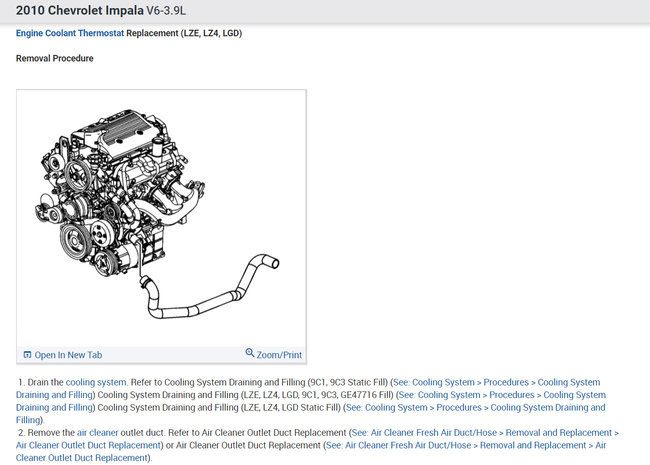 2010 Chevrolet Impala V6-3.9L

Engine Coolant Thermostat Replacement (LZE, LZ4, LGD)

Removal Procedure

Open In New Tab

Zoom/Print

1. Drain the cooling system. Refer to Cooling System Draining and Filling (9C1, 9C3 Static Fill) (See: Cooling System > Procedures > Cooling System Draining and Filling) Cooling System Draining and Filling (LZE, LZ4, LGD, 9C1, 9C3, GE47716 Fill) (See: Cooling System > Procedures > Cooling System Draining and Filling) Cooling System Draining and Filling (LZE, LZ4, LGD Static Fill) (See: Cooling System > Procedures > Cooling System Draining and Filling).

2. Remove the air cleaner outlet duct. Refer to Air Cleaner Outlet Duct Replacement (See: Air Cleaner Fresh Air Duct/Hose > Removal and Replacement > Air Cleaner Outlet Duct Replacement) or Air Cleaner Outlet Duct Replacement (See: Air Cleaner Fresh Air Duct/Hose > Removal and Replacement > Air Cleaner Outlet Duct Replacement).