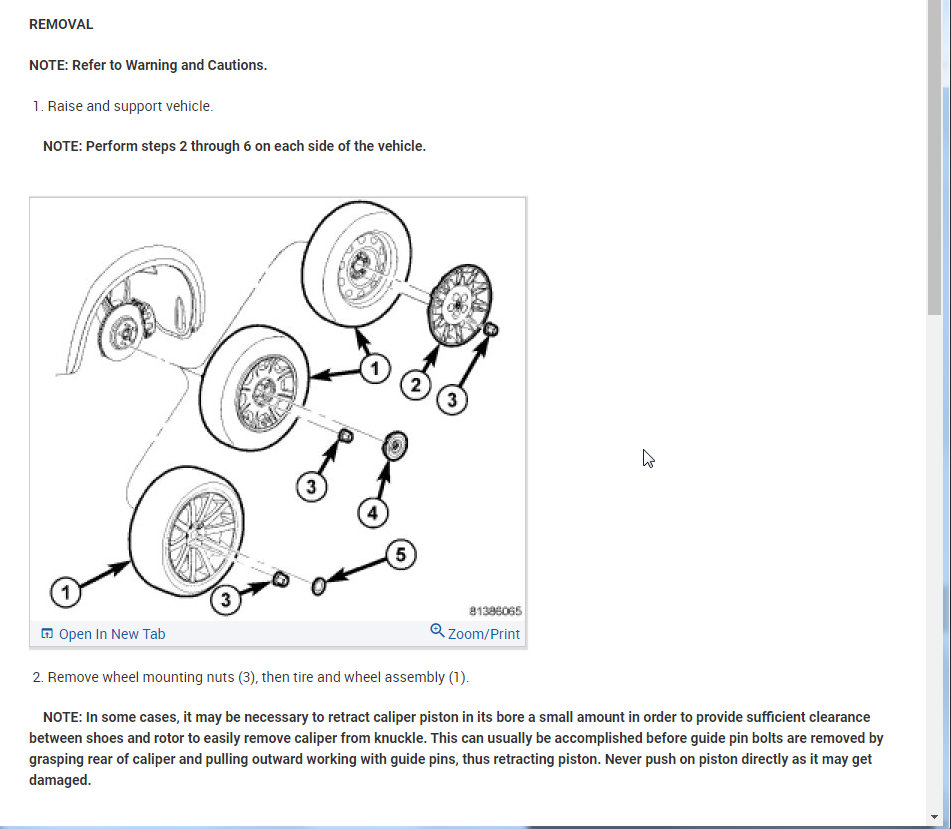 REMOVAL

NOTE: Refer to Warning and Cautions.

1. Raise and support vehicle.

NOTE: Perform steps 2 through 6 on each side of the vehicle.

1
2
3
3
4
1
3
5
81386065

Open In New Tab
Zoom/Print

2. Remove wheel mounting nuts (3), then tire and wheel assembly (1).

NOTE: In some cases, it may be necessary to retract caliper piston in its bore a small amount in order to provide sufficient clearance between shoes and rotor to easily remove caliper from knuckle. This can usually be accomplished before guide pin bolts are removed by grasping rear of caliper and pulling outward working with guide pins, thus retracting piston. Never push on piston directly as it may get damaged.