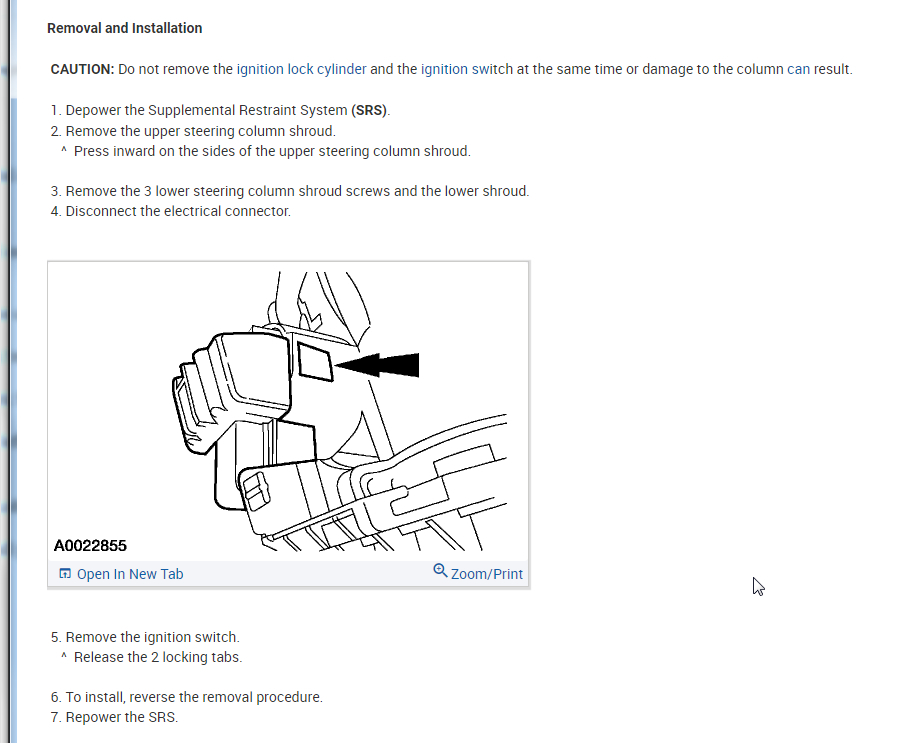 Removal and Installation

CAUTION: Do not remove the ignition lock cylinder and the ignition switch at the same time or damage to the column can result.

1. Depower the Supplemental Restraint System (SRS).
2. Remove the upper steering column shroud.
^ Press inward on the sides of the upper steering column shroud.

3. Remove the 3 lower steering column shroud screws and the lower shroud.
4. Disconnect the electrical connector.

A0022855

Open In New Tab

Zoom/Print

5. Remove the ignition switch.
^ Release the 2 locking tabs.

6. To install, reverse the removal procedure.
7. Repower the SRS.