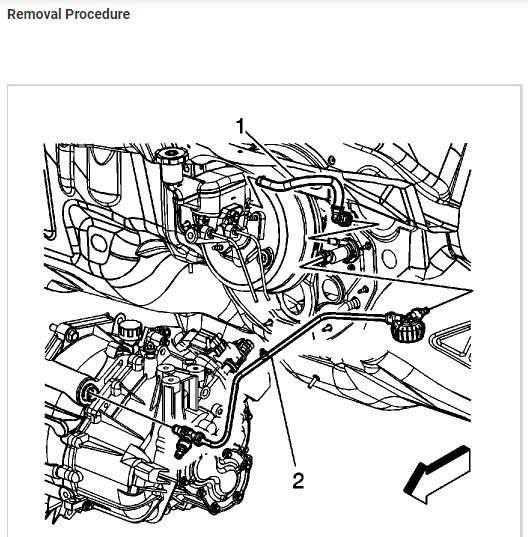 Removal Procedure

1

2