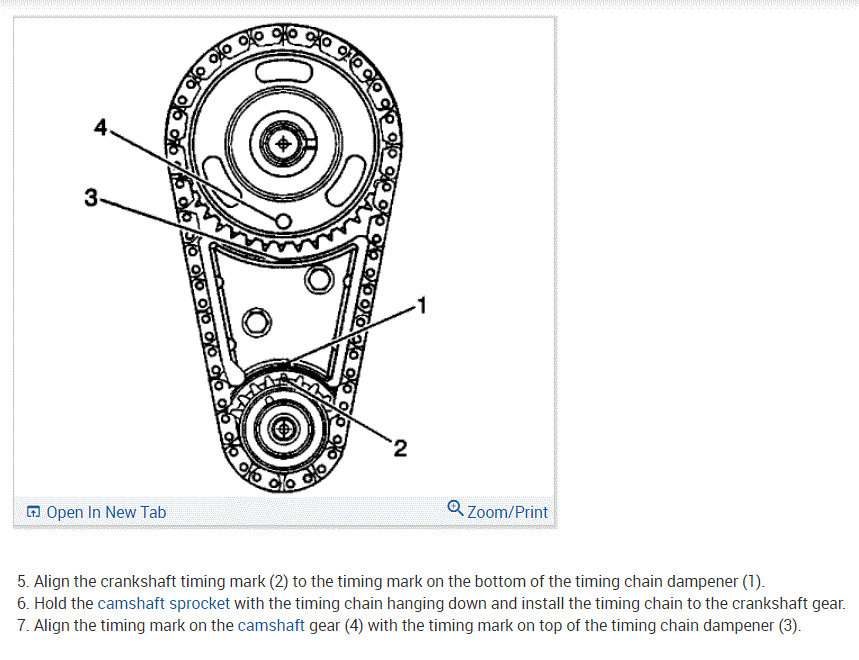 4
3
1
2

Open In New Tab
Zoom/Print

5. Align the crankshaft timing mark (2) to the timing mark on the bottom of the timing chain dampener (1).
6. Hold the camshaft sprocket with the timing chain hanging down and install the timing chain to the crankshaft gear.
7. Align the timing mark on the camshaft gear (4) with the timing mark on top of the timing chain dampener (3).