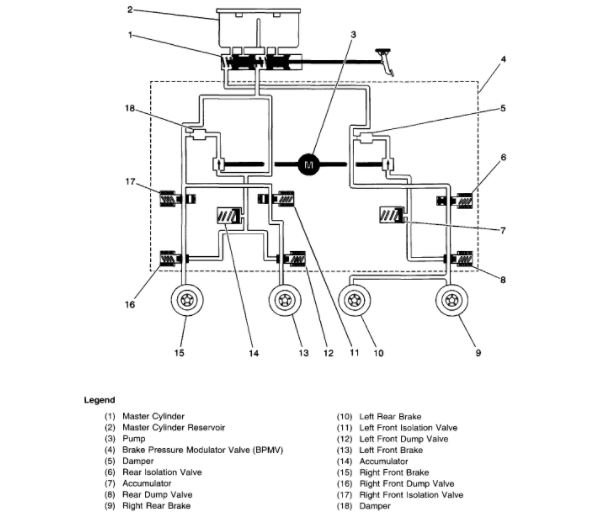 2
1
3
4
18
5
M
6
17
7
8
16
15
14
13
12
11
10
9

Legend

(1) Master Cylinder
(2) Master Cylinder Reservoir
(3) Pump
(4) Brake Pressure Modulator Valve (BPMV)
(5) Damper
(6) Rear Isolation Valve
(7) Accumulator
(8) Rear Dump Valve
(9) Right Rear Brake

(10) Left Rear Brake
(11) Left Front Isolation Valve
(12) Left Front Dump Valve
(13) Left Front Brake
(14) Accumulator
(15) Right Front Brake
(16) Right Front Dump Valve
(17) Right Front Isolation Valve
(18) Damper