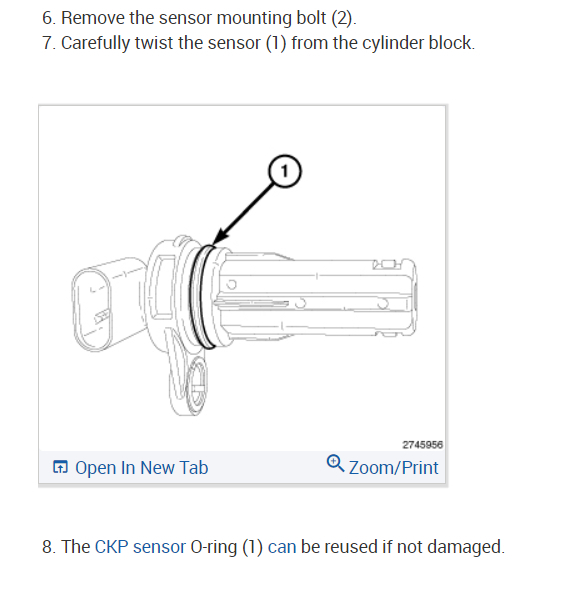 6. Remove the sensor mounting bolt (2).
7. Carefully twist the sensor (1) from the cylinder block.

1

2745956

Open In New Tab

Zoom/Print

8. The CKP sensor O-ring (1) can be reused if not damaged.