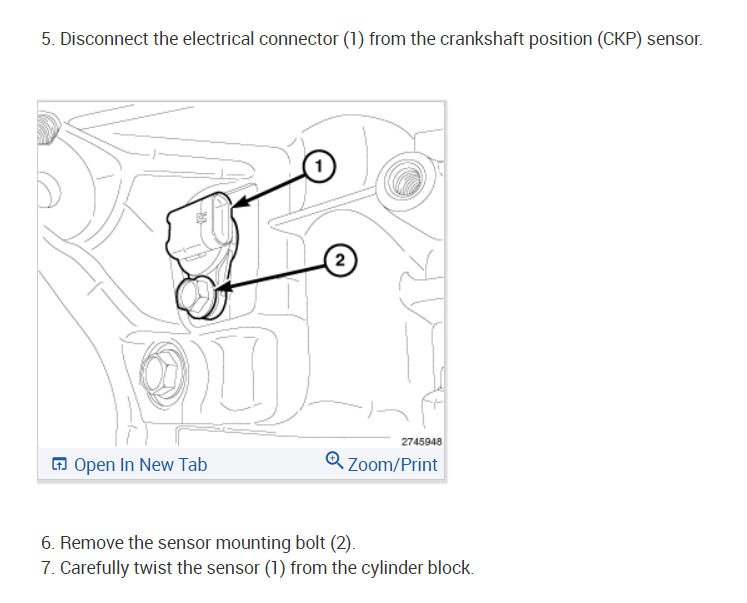 5. Disconnect the electrical connector (1) from the crankshaft position (CKP) sensor.

1

2

2745948

Open In New Tab

Zoom/Print

6. Remove the sensor mounting bolt (2).
7. Carefully twist the sensor (1) from the cylinder block.