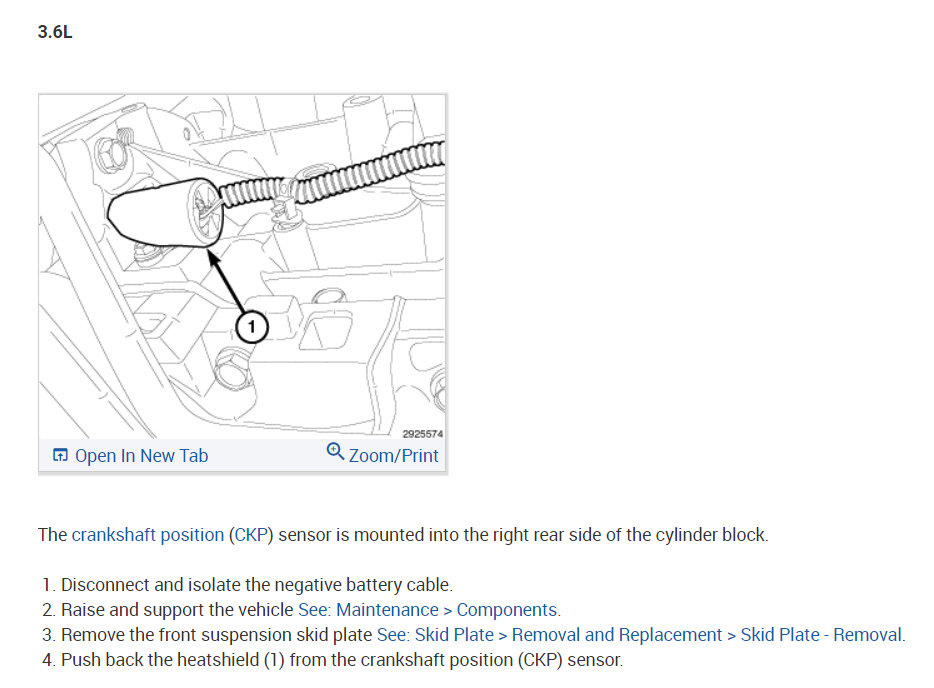 3.6L

1

2925574

Open In New Tab

Zoom/Print

The crankshaft position (CKP) sensor is mounted into the right rear side of the cylinder block.

1. Disconnect and isolate the negative battery cable.
2. Raise and support the vehicle See: Maintenance > Components.
3. Remove the front suspension skid plate See: Skid Plate > Removal and Replacement > Skid Plate - Removal.
4. Push back the heatshield (1) from the crankshaft position (CKP) sensor.