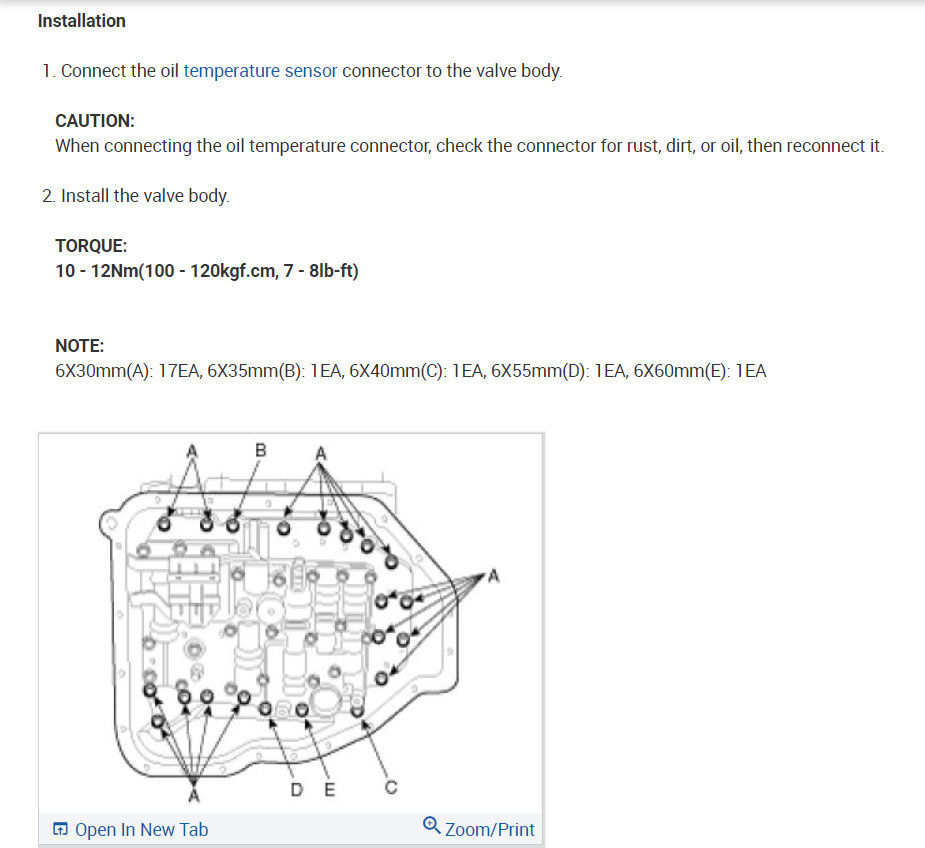 Installation

1. Connect the oil temperature sensor connector to the valve body.

CAUTION:
When connecting the oil temperature connector, check the connector for rust, dirt, or oil, then reconnect it.

2. Install the valve body.

TORQUE:
10 - 12Nm(100 - 120kgf.cm, 7 - 8lb-ft)

NOTE:
6X30mm(A): 17EA, 6X35mm(B): 1EA, 6X40mm(C): 1EA, 6X55mm(D): 1EA, 6X60mm(E): 1EA

A B A
A
A D E C

Open In New Tab Zoom/Print