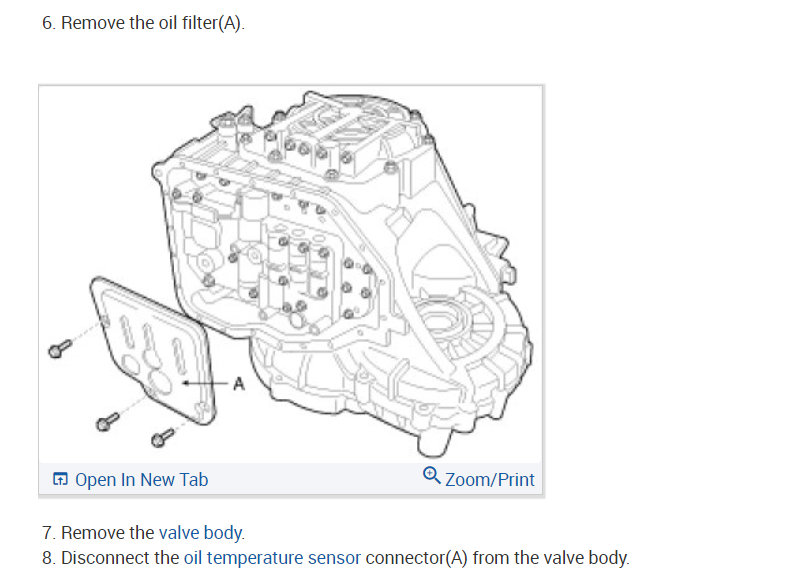 6. Remove the oil filter(A).

A

Open In New Tab

Zoom/Print

7. Remove the valve body.
8. Disconnect the oil temperature sensor connector(A) from the valve body.