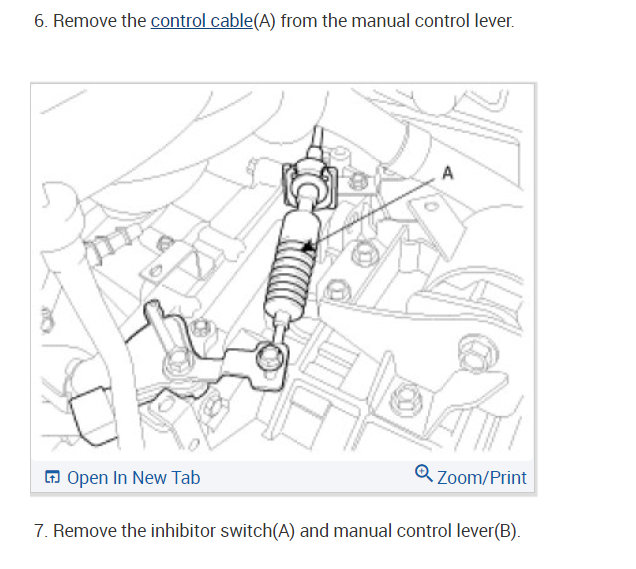 6. Remove the control cable(A) from the manual control lever.

A

Open In New Tab

Zoom/Print

7. Remove the inhibitor switch(A) and manual control lever(B).