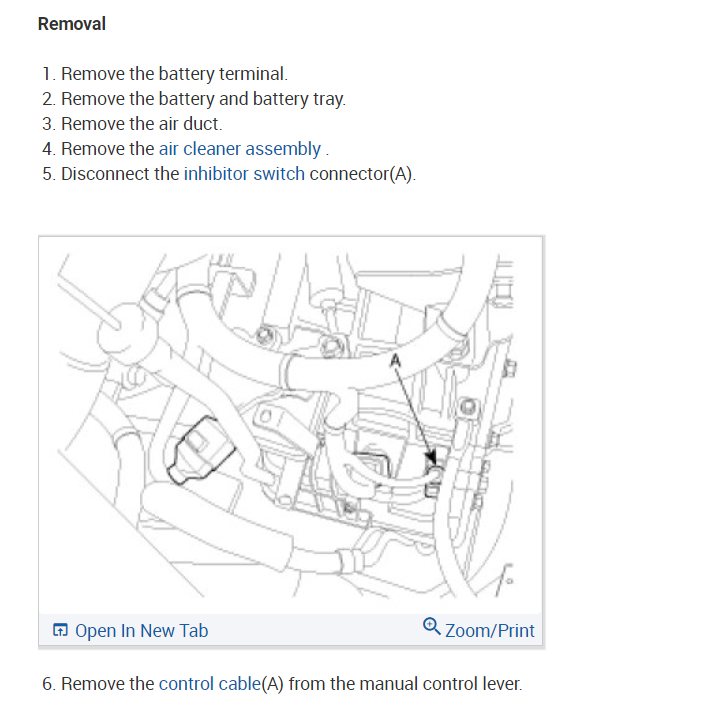 Removal

1. Remove the battery terminal.
2. Remove the battery and battery tray.
3. Remove the air duct.
4. Remove the air cleaner assembly .
5. Disconnect the inhibitor switch connector(A).

A

Open In New Tab Zoom/Print

6. Remove the control cable(A) from the manual control lever.