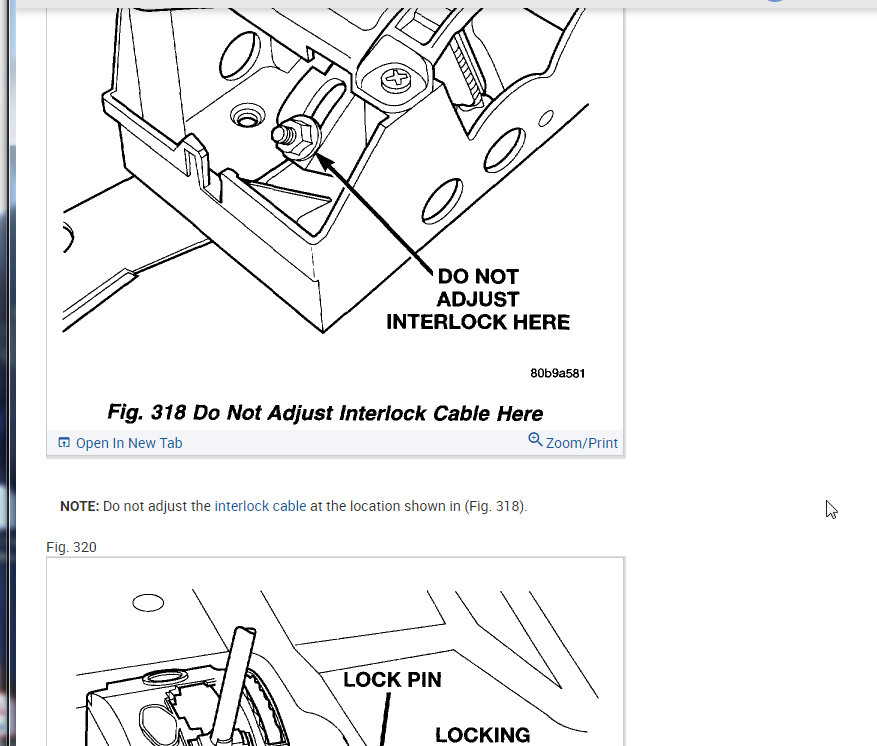 DO NOT ADJUST INTERLOCK HERE

80b9a581

Fig. 318 Do Not Adjust Interlock Cable Here

Open In New Tab

Zoom/Print

NOTE: Do not adjust the interlock cable at the location shown in (Fig. 318).

Fig. 320

LOCK PIN

LOCKING