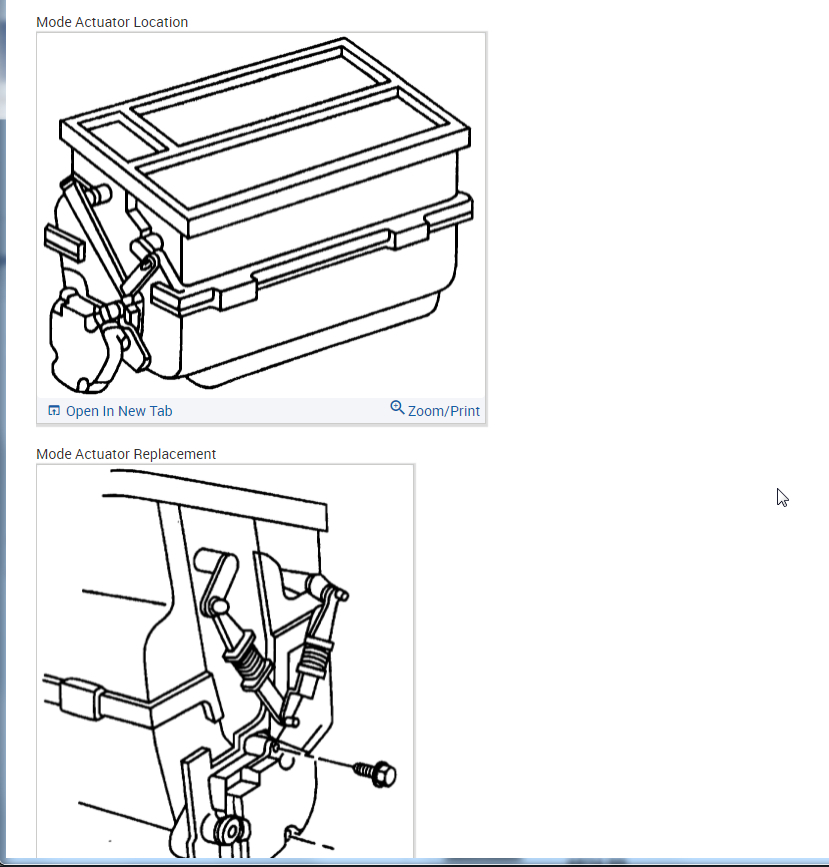 Mode Actuator Location

Open In New Tab

Zoom/Print

Mode Actuator Replacement