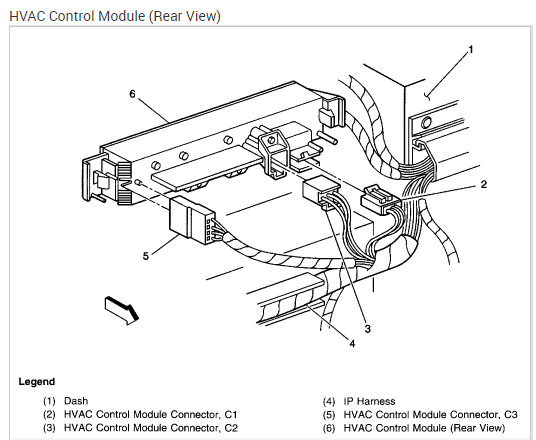 HVAC Control Module (Rear View)

1
6
2
5
3
4

Legend

(1) Dash
(2) HVAC Control Module Connector, C1
(3) HVAC Control Module Connector, C2

(4) IP Harness
(5) HVAC Control Module Connector, C3
(6) HVAC Control Module (Rear View)