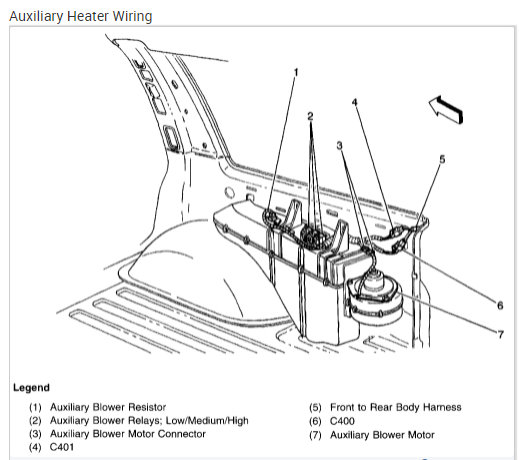 Auxiliary Heater Wiring

1
2
3
4
5
6
7

Legend

(1) Auxiliary Blower Resistor
(2) Auxiliary Blower Relays; Low/Medium/High
(3) Auxiliary Blower Motor Connector
(4) C401

(5) Front to Rear Body Harness
(6) C400
(7) Auxiliary Blower Motor