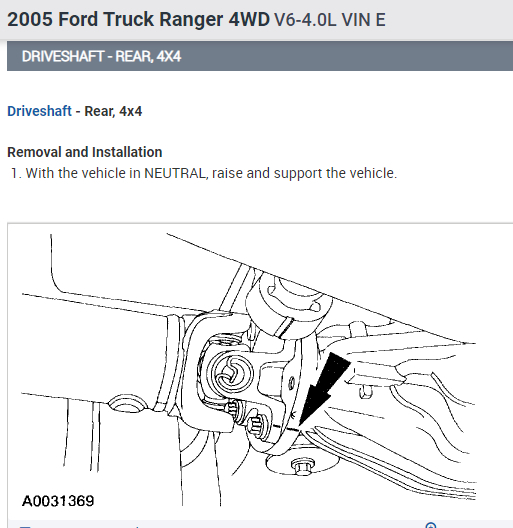 2005 Ford Truck Ranger 4WD V6-4.0L VIN E

DRIVESHAFT - REAR, 4X4

Driveshaft - Rear, 4x4

Removal and Installation
1. With the vehicle in NEUTRAL, raise and support the vehicle.

A0031369