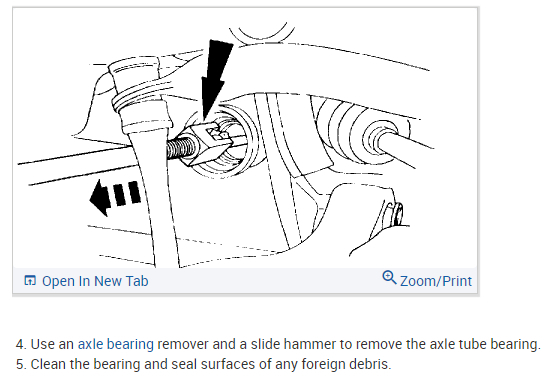 Open In New Tab

Zoom/Print

4. Use an axle bearing remover and a slide hammer to remove the axle tube bearing.
5. Clean the bearing and seal surfaces of any foreign debris.