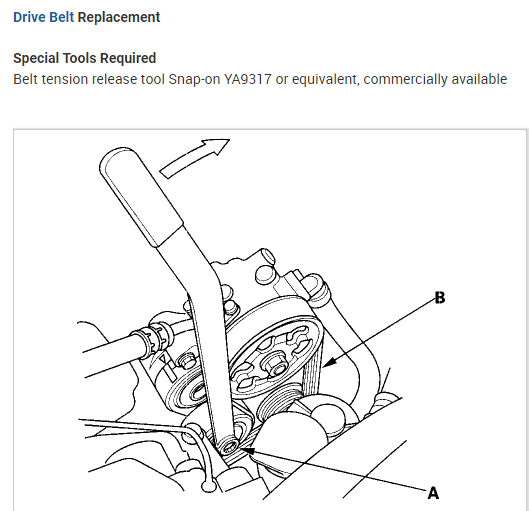 Drive Belt Replacement

Special Tools Required
Belt tension release tool Snap-on YA9317 or equivalent, commercially available

B

A