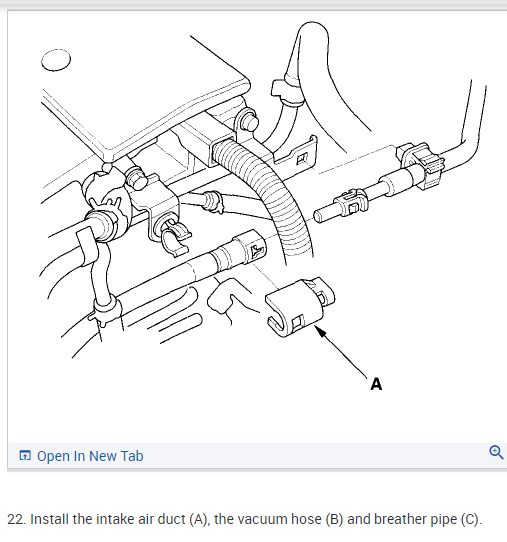 A

Open In New Tab

22. Install the intake air duct (A), the vacuum hose (B) and breather pipe (C).