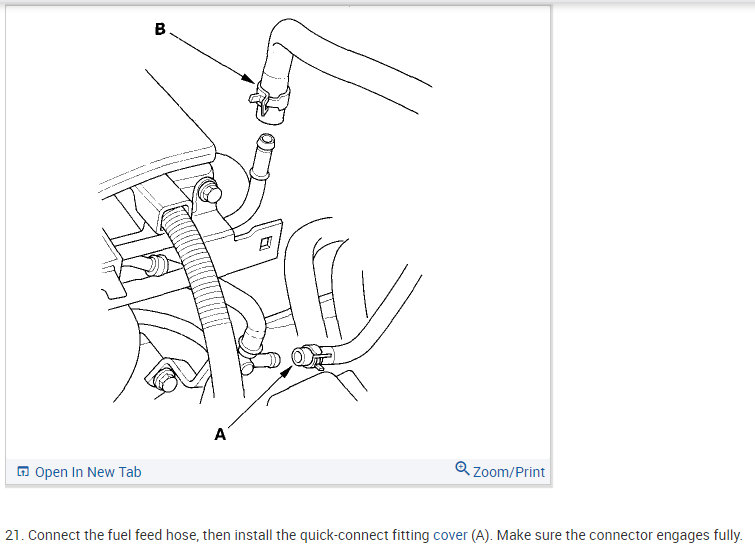 B

A

Open In New Tab

Zoom/Print

21. Connect the fuel feed hose, then install the quick-connect fitting cover (A). Make sure the connector engages fully.