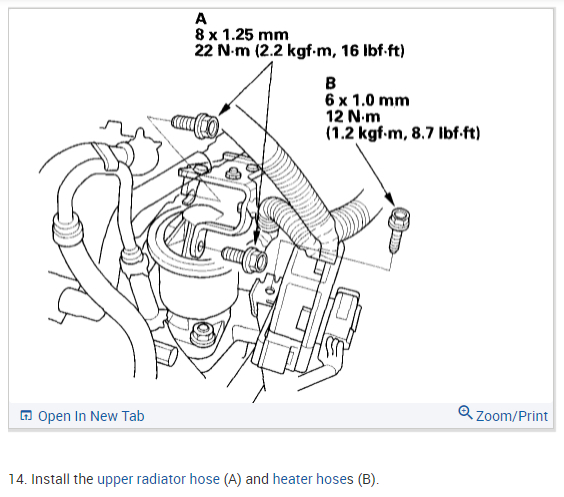 A
8 x 1.25 mm
22 N·m (2.2 kgf·m, 16 lbf·ft)

B
6 x 1.0 mm
12 N·m
(1.2 kgf·m, 8.7 lbf·ft)

Open In New Tab

Zoom/Print

14. Install the upper radiator hose (A) and heater hoses (B).