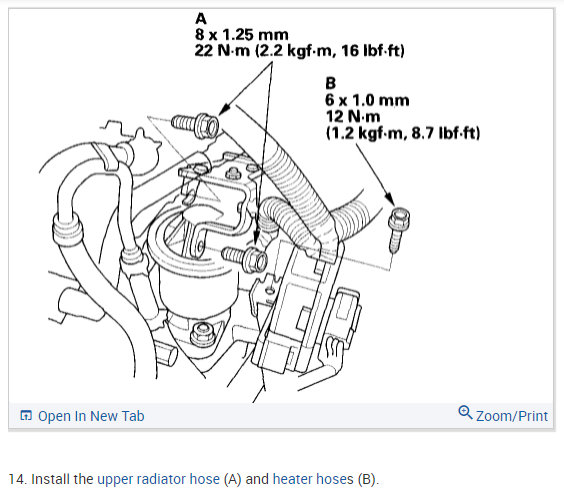 A
8 x 1.25 mm
22 N·m (2.2 kgf·m, 16 lbf·ft)

B
6 x 1.0 mm
12 N·m
(1.2 kgf·m, 8.7 lbf·ft)

Open In New Tab

Zoom/Print

14. Install the upper radiator hose (A) and heater hoses (B).