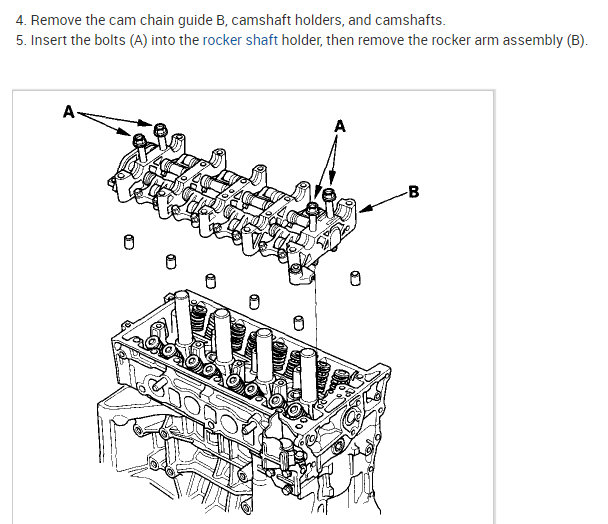 4. Remove the cam chain guide B, camshaft holders, and camshafts.
5. Insert the bolts (A) into the rocker shaft holder, then remove the rocker arm assembly (B).

A
A
B