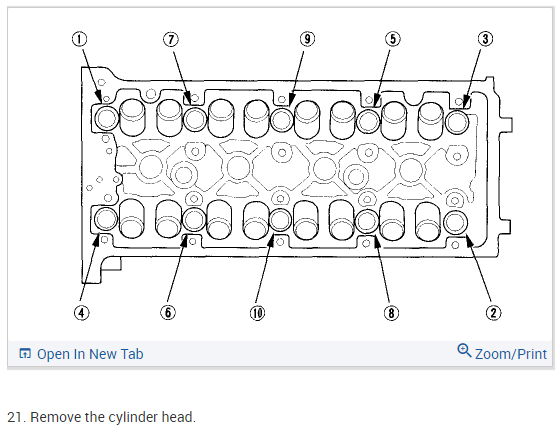 1
7
9
5
3
4
6
10
8
2

Open In New Tab
Zoom/Print

21. Remove the cylinder head.