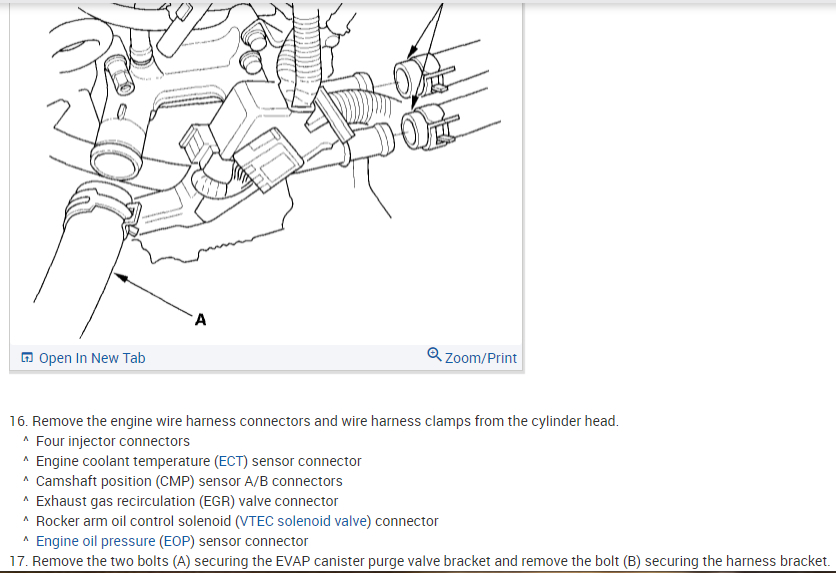 A

Open In New Tab

Zoom/Print

16. Remove the engine wire harness connectors and wire harness clamps from the cylinder head.
^ Four injector connectors
^ Engine coolant temperature (ECT) sensor connector
^ Camshaft position (CMP) sensor A/B connectors
^ Exhaust gas recirculation (EGR) valve connector
^ Rocker arm oil control solenoid (VTEC solenoid valve) connector
^ Engine oil pressure (EOP) sensor connector
17. Remove the two bolts (A) securing the EVAP canister purge valve bracket and remove the bolt (B) securing the harness bracket.