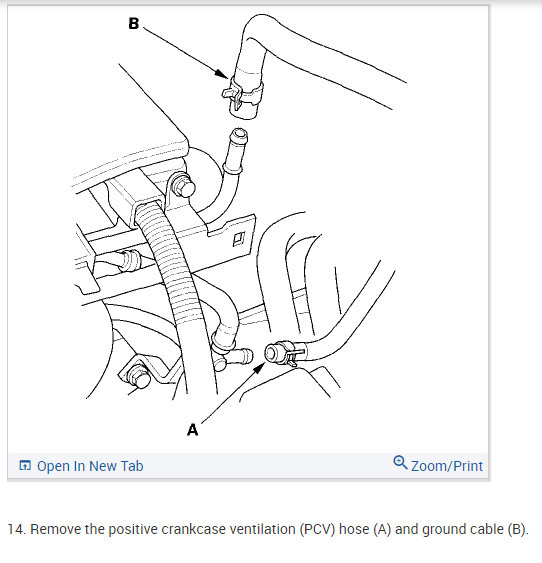 B

A

Open In New Tab

Zoom/Print

14. Remove the positive crankcase ventilation (PCV) hose (A) and ground cable (B).