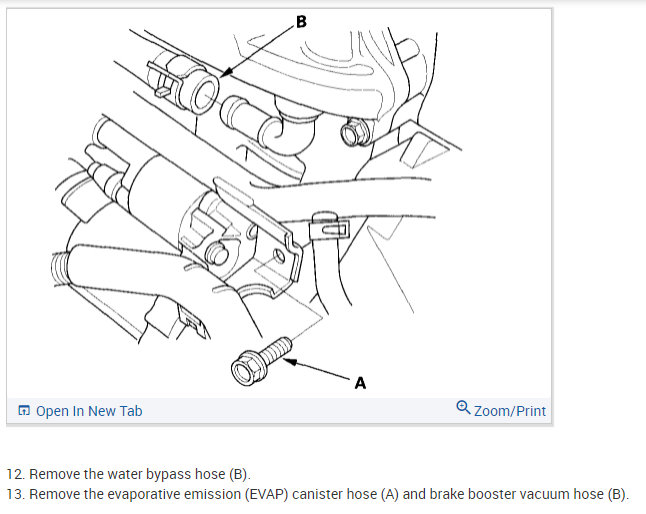 B

A

Open In New Tab

Zoom/Print

12. Remove the water bypass hose (B).
13. Remove the evaporative emission (EVAP) canister hose (A) and brake booster vacuum hose (B).