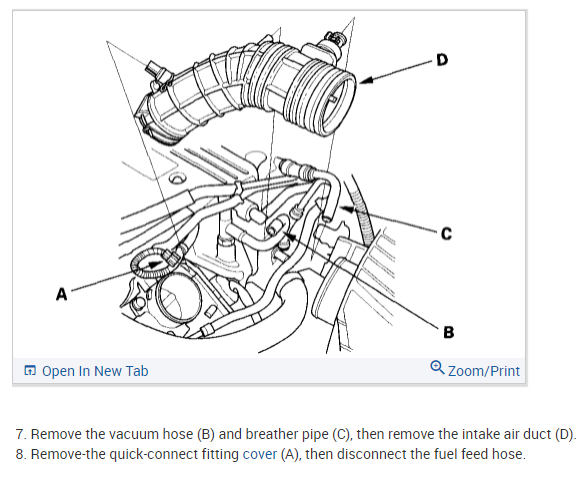 D

C

A

B

Open In New Tab

Zoom/Print

7. Remove the vacuum hose (B) and breather pipe (C), then remove the intake air duct (D).
8. Remove-the quick-connect fitting cover (A), then disconnect the fuel feed hose.