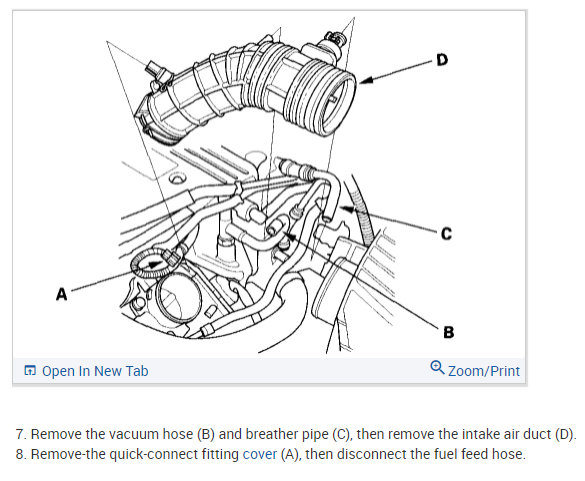 D

C

A

B

Open In New Tab

Zoom/Print

7. Remove the vacuum hose (B) and breather pipe (C), then remove the intake air duct (D).
8. Remove-the quick-connect fitting cover (A), then disconnect the fuel feed hose.