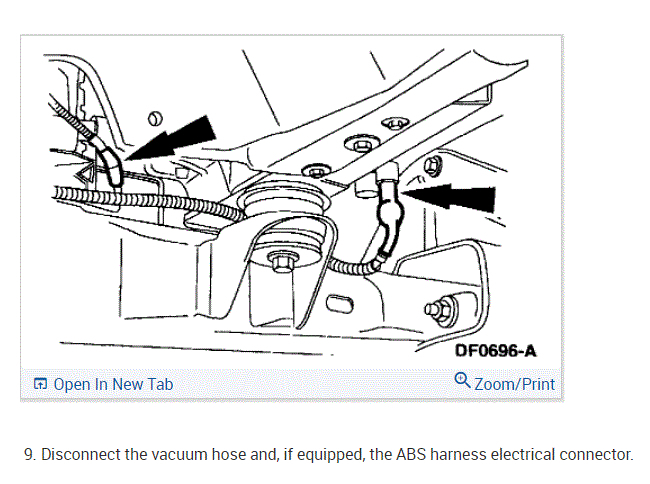 DF0696-A

Open In New Tab

Zoom/Print

9. Disconnect the vacuum hose and, if equipped, the ABS harness electrical connector.