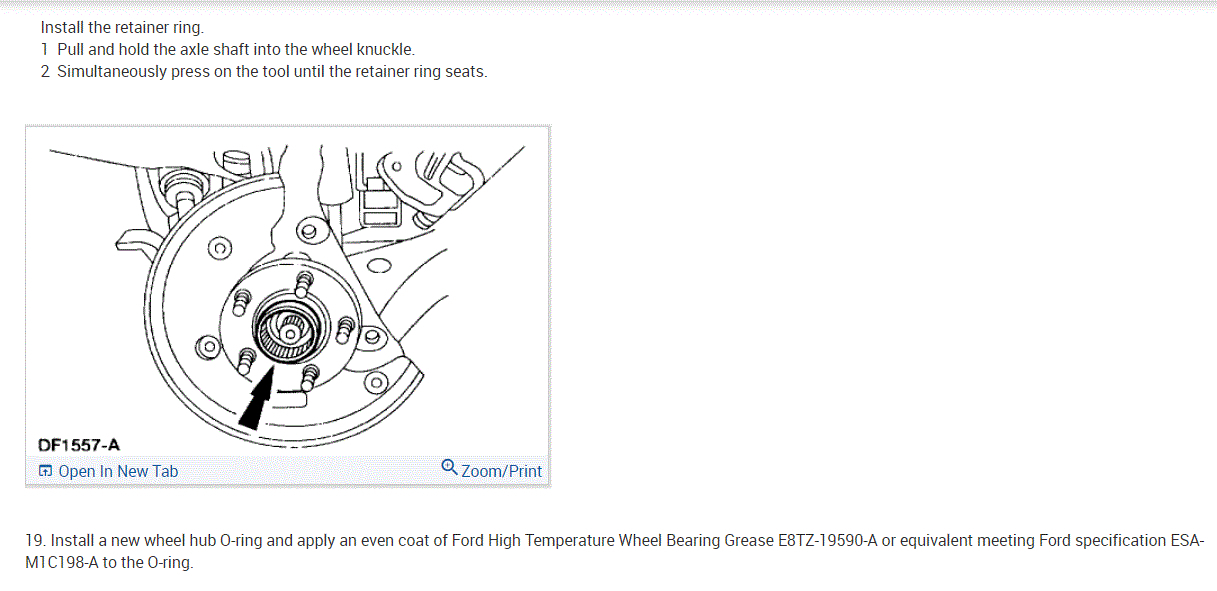 Install the retainer ring.
1 Pull and hold the axle shaft into the wheel knuckle.
2 Simultaneously press on the tool until the retainer ring seats.

DF1557-A
Open In New Tab
Zoom/Print

19. Install a new wheel hub O-ring and apply an even coat of Ford High Temperature Wheel Bearing Grease E8TZ-19590-A or equivalent meeting Ford specification ESA-M1C198-A to the O-ring.