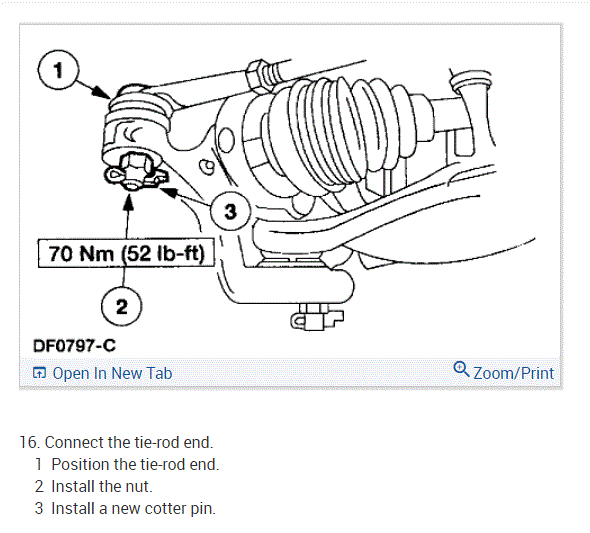 1

3

70 Nm (52 lb-ft)

2

DF0797-C

Open In New Tab

Zoom/Print

16. Connect the tie-rod end.
1 Position the tie-rod end.
2 Install the nut.
3 Install a new cotter pin.