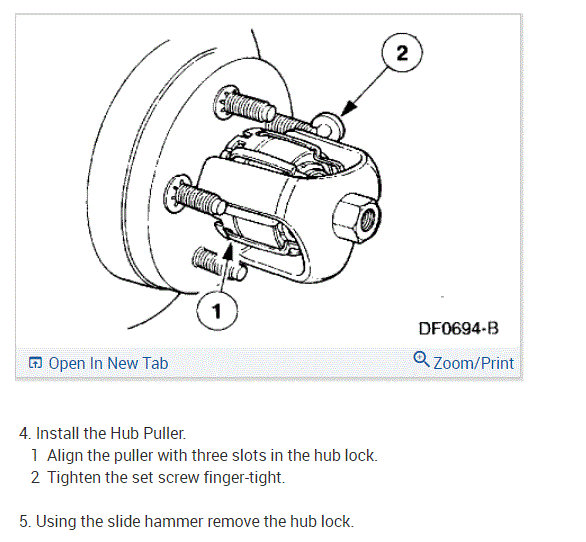 2

1

DF0694-B

Open In New Tab

Zoom/Print

4. Install the Hub Puller.
1 Align the puller with three slots in the hub lock.
2 Tighten the set screw finger-tight.

5. Using the slide hammer remove the hub lock.