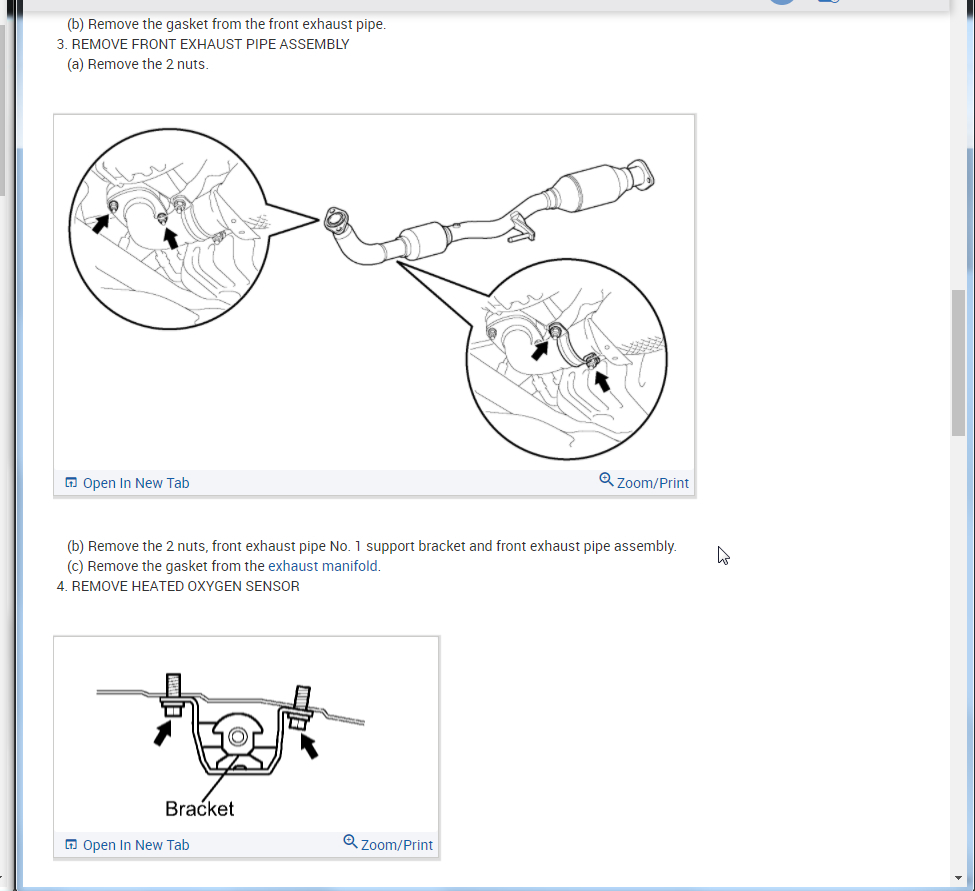 (b) Remove the gasket from the front exhaust pipe.
3. REMOVE FRONT EXHAUST PIPE ASSEMBLY
(a) Remove the 2 nuts.

Open In New Tab
Zoom/Print

(b) Remove the 2 nuts, front exhaust pipe No. 1 support bracket and front exhaust pipe assembly.
(c) Remove the gasket from the exhaust manifold.
4. REMOVE HEATED OXYGEN SENSOR

Bracket

Open In New Tab
Zoom/Print