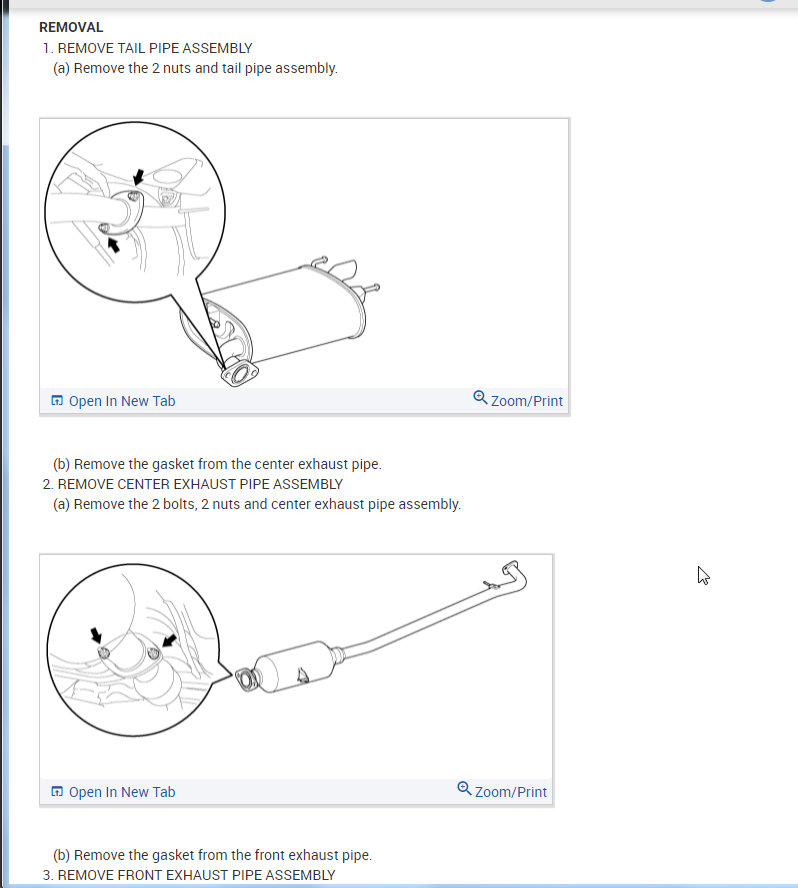 REMOVAL
1. REMOVE TAIL PIPE ASSEMBLY
(a) Remove the 2 nuts and tail pipe assembly.

Open In New Tab
Zoom/Print

(b) Remove the gasket from the center exhaust pipe.
2. REMOVE CENTER EXHAUST PIPE ASSEMBLY
(a) Remove the 2 bolts, 2 nuts and center exhaust pipe assembly.

Open In New Tab
Zoom/Print

(b) Remove the gasket from the front exhaust pipe.
3. REMOVE FRONT EXHAUST PIPE ASSEMBLY