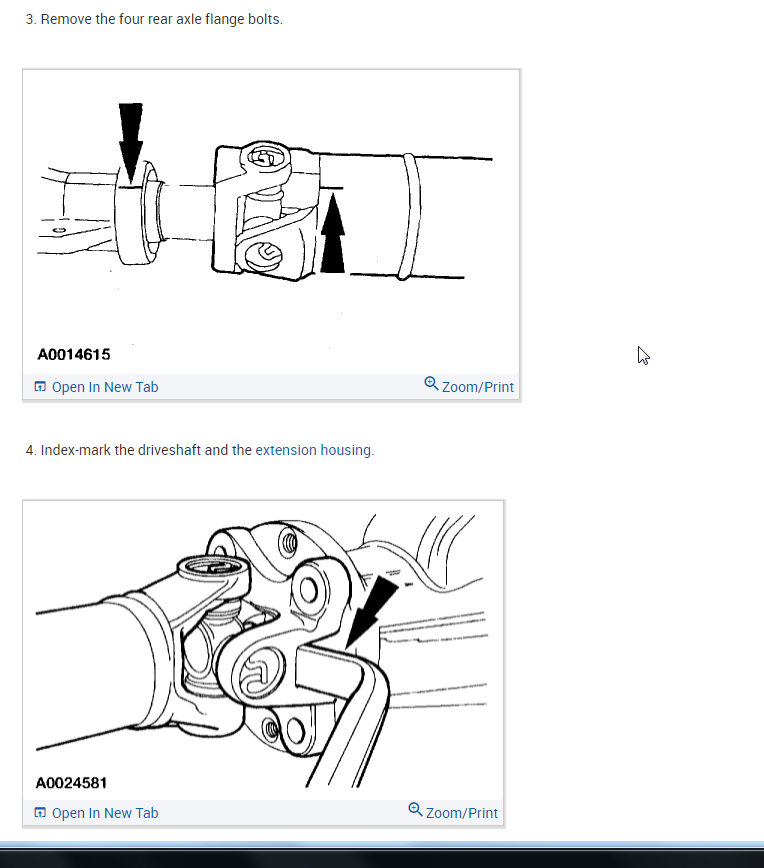 3. Remove the four rear axle flange bolts.

A0014615

Open In New Tab

Zoom/Print

4. Index-mark the driveshaft and the extension housing.

A0024581

Open In New Tab

Zoom/Print