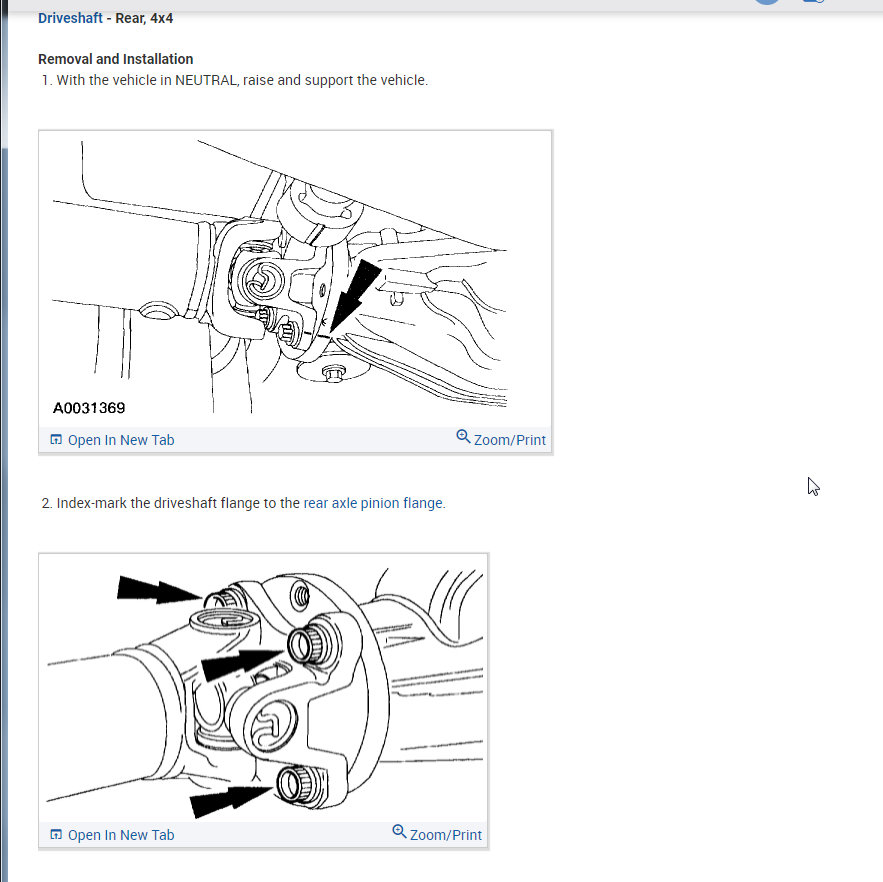 Driveshaft - Rear, 4x4

Removal and Installation

1. With the vehicle in NEUTRAL, raise and support the vehicle.

A0031369

Open In New Tab

Zoom/Print

2. Index-mark the driveshaft flange to the rear axle pinion flange.

Open In New Tab

Zoom/Print