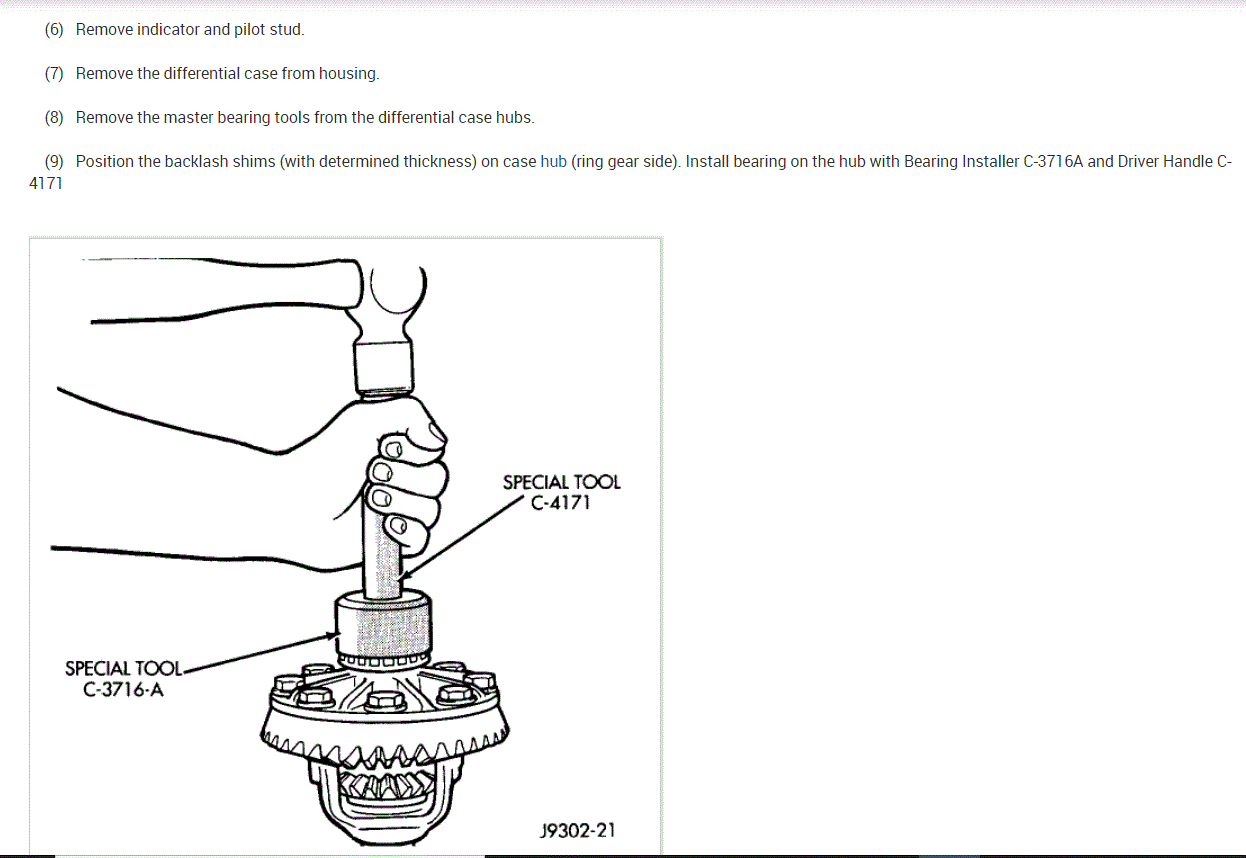 (6) Remove indicator and pilot stud.

(7) Remove the differential case from housing.

(8) Remove the master bearing tools from the differential case hubs.

(9) Position the backlash shims (with determined thickness) on case hub (ring gear side). Install bearing on the hub with Bearing Installer C-3716A and Driver Handle C-4171

SPECIAL TOOL C-4171

SPECIAL TOOL C-3716-A

J9302-21